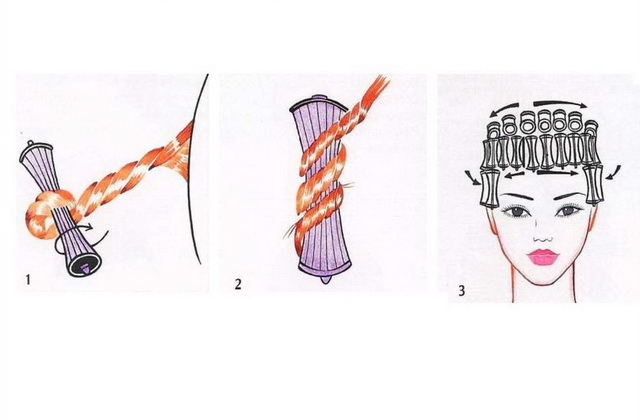 1
2
3