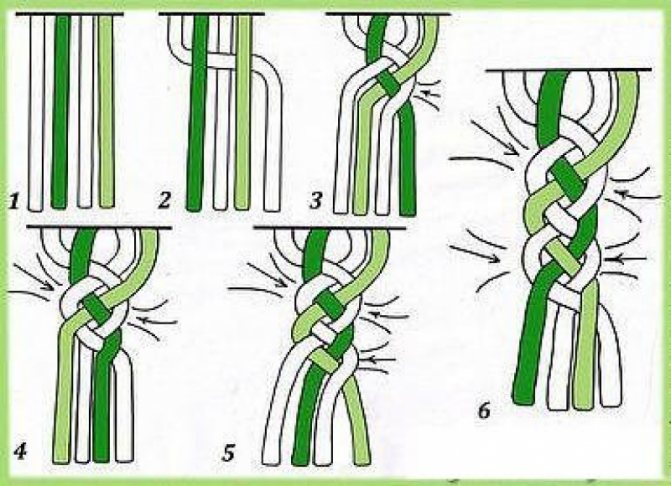 1
2
3
4
5
6